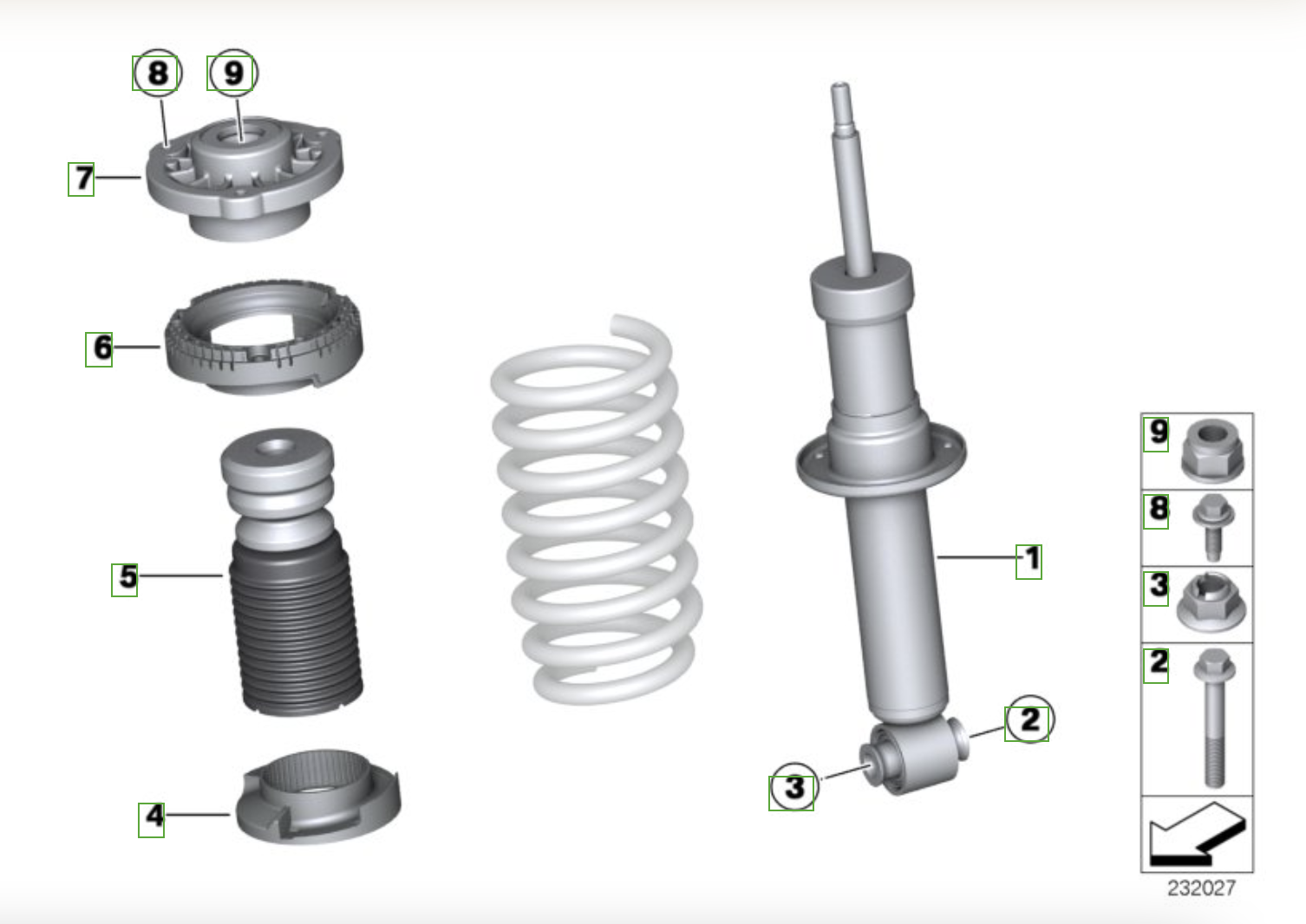 8 9
7
6
5
4
1
2
3
9
8
3
2
232027